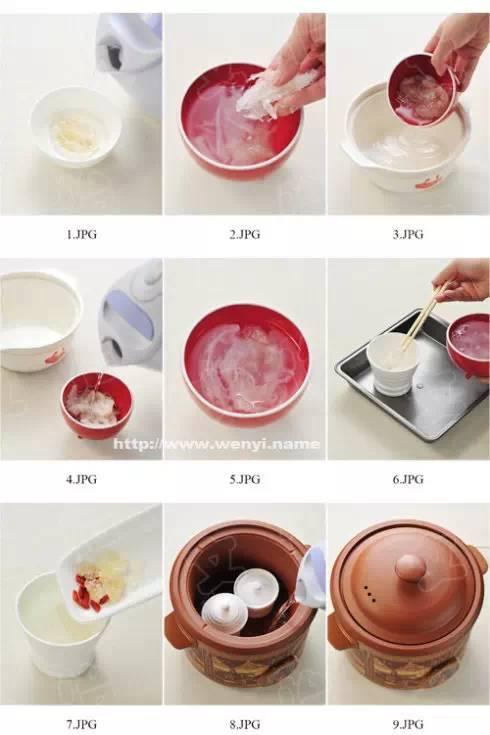 1.JPG

2.JPG

3.JPG

http://www.wenyi.name

4.JPG

5.JPG

6.JPG

7.JPG

8.JPG

9.JPG