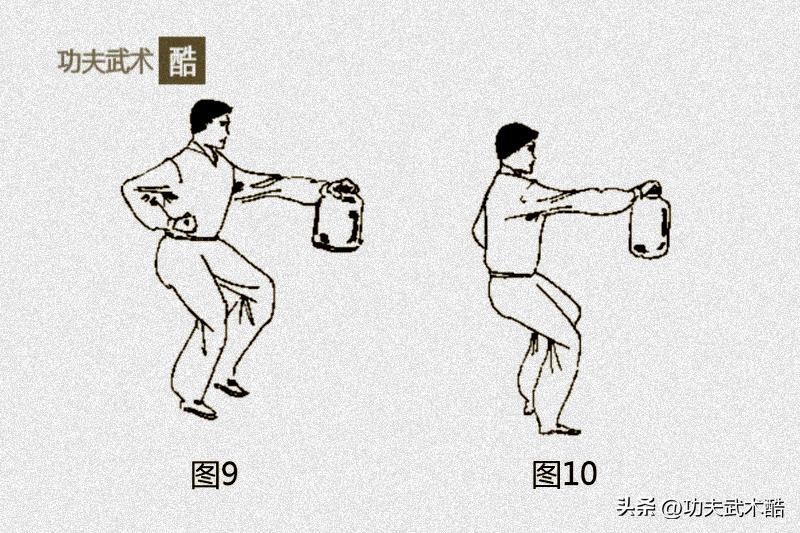 功夫武术 酷

图9

图10

头条 @功夫武术酷