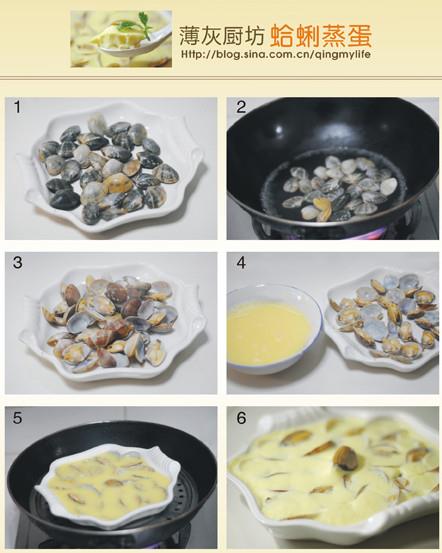 薄灰厨坊 蛤蜊蒸蛋
Http://blog.sina.com.cn/qingmylife

1

2

3

4

5

6