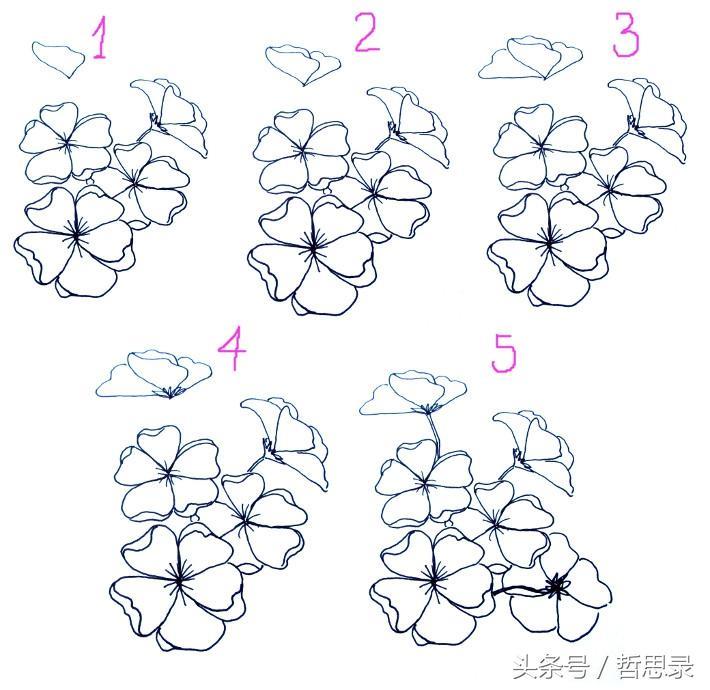 1

2

3

4

5

头条号 / 哲思录