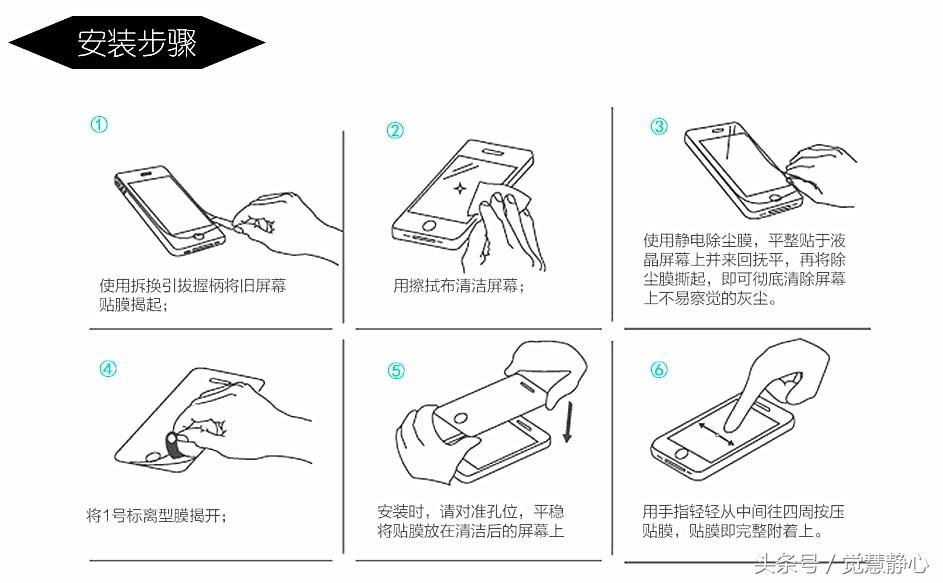 安装步骤

①

使用拆换引拔握柄将旧屏幕贴膜揭起；

②

用擦拭布清洁屏幕；

③

使用静电除尘膜，平整贴于液晶屏幕上并来回抚平，再将除尘膜撕起，即可彻底清除屏幕上不易察觉的灰尘。

④

将1号标离型膜揭开；

⑤

安装时，请对准孔位，平稳将贴膜放在清洁后的屏幕上

⑥

用手指轻轻从中间往四周按压贴膜，贴膜即完整附着上。

头条号 / 觉慧静心